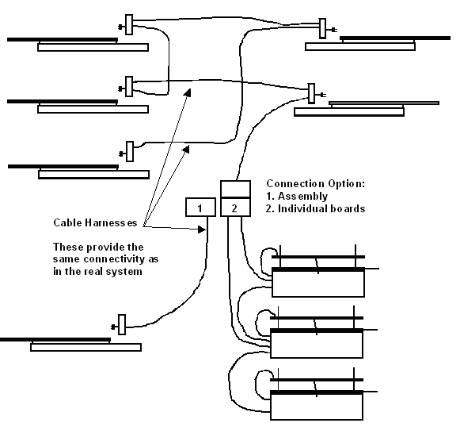 Connection Option:
1. Assembly
2. Individual boards

1

2

Cable Harnesses

These provide the same connectivity as in the real system